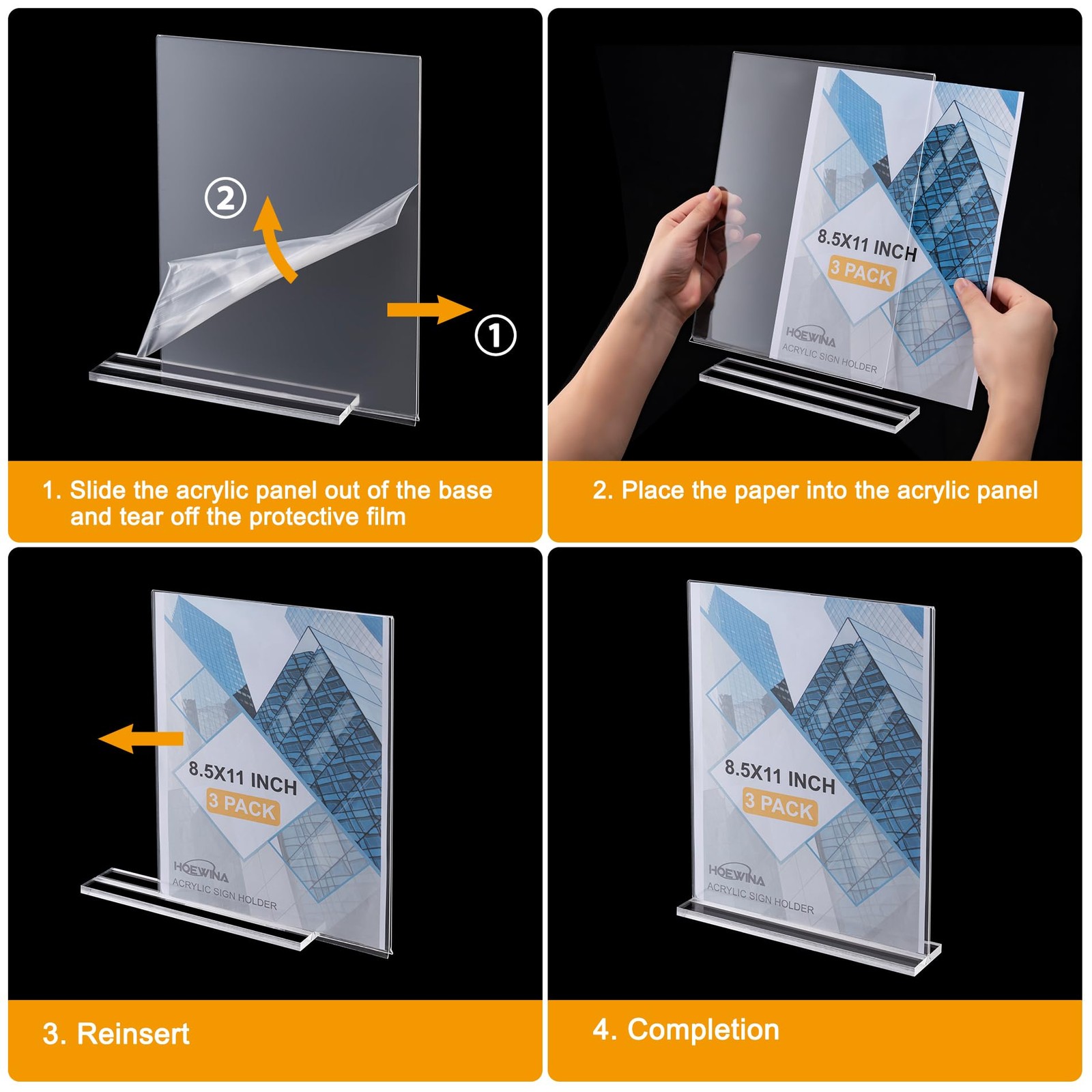 ②

①

1. Slide the acrylic panel out of the base and tear off the protective film

8.5X11 INCH
3 PACK
HOEWINA
ACRYLIC SIGN HOLDER

2. Place the paper into the acrylic panel

8.5X11 INCH
3 PACK
HOEWINA
ACRYLIC SIGN HOLDER

3. Reinsert

8.5X11 INCH
3 PACK
HOEWINA
ACRYLIC SIGN HOLDER

4. Completion