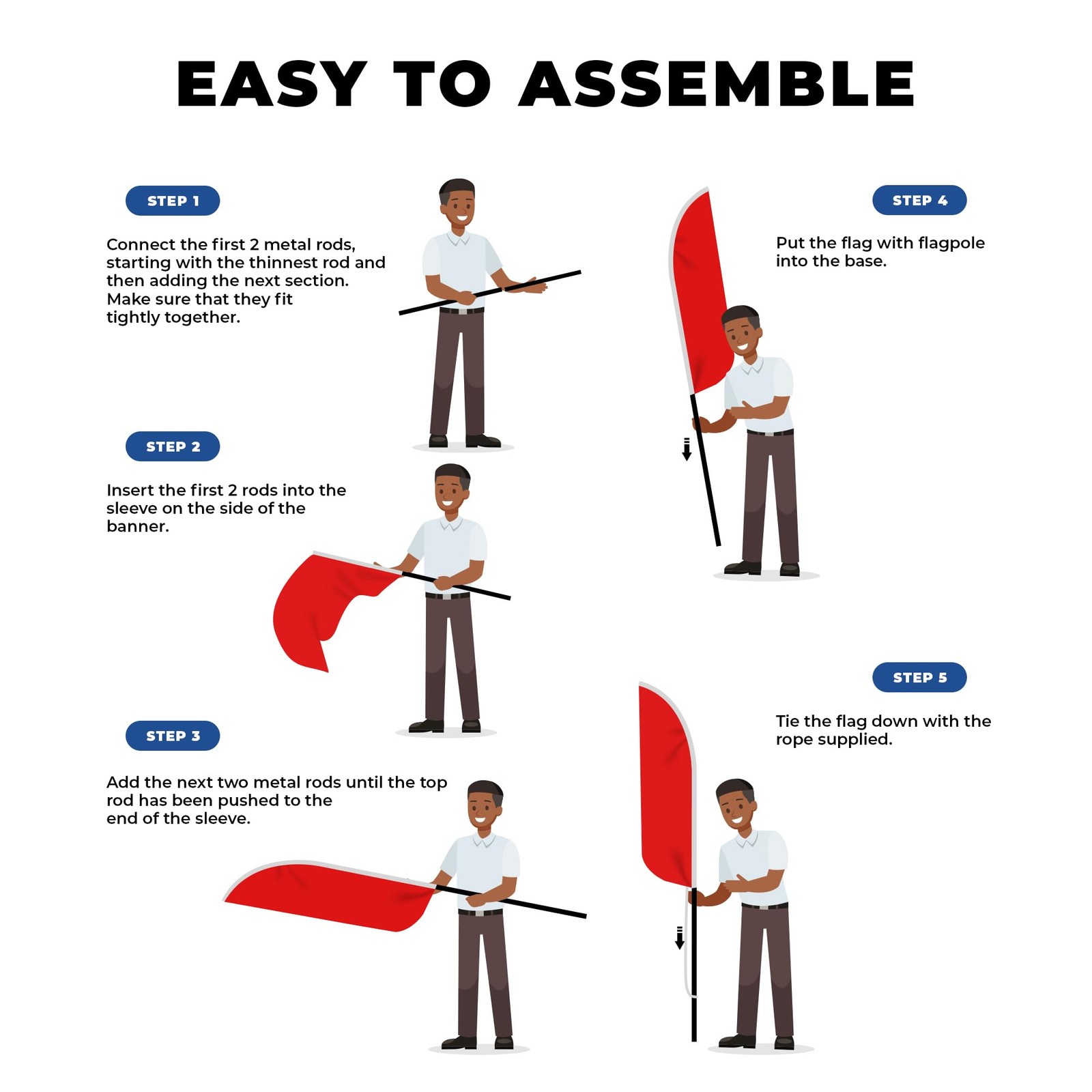 EASY TO ASSEMBLE

STEP 1

Connect the first 2 metal rods, starting with the thinnest rod and then adding the next section. Make sure that they fit tightly together.

STEP 2

Insert the first 2 rods into the sleeve on the side of the banner.

STEP 3

Add the next two metal rods until the top rod has been pushed to the end of the sleeve.

STEP 4

Put the flag with flagpole into the base.

STEP 5

Tie the flag down with the rope supplied.