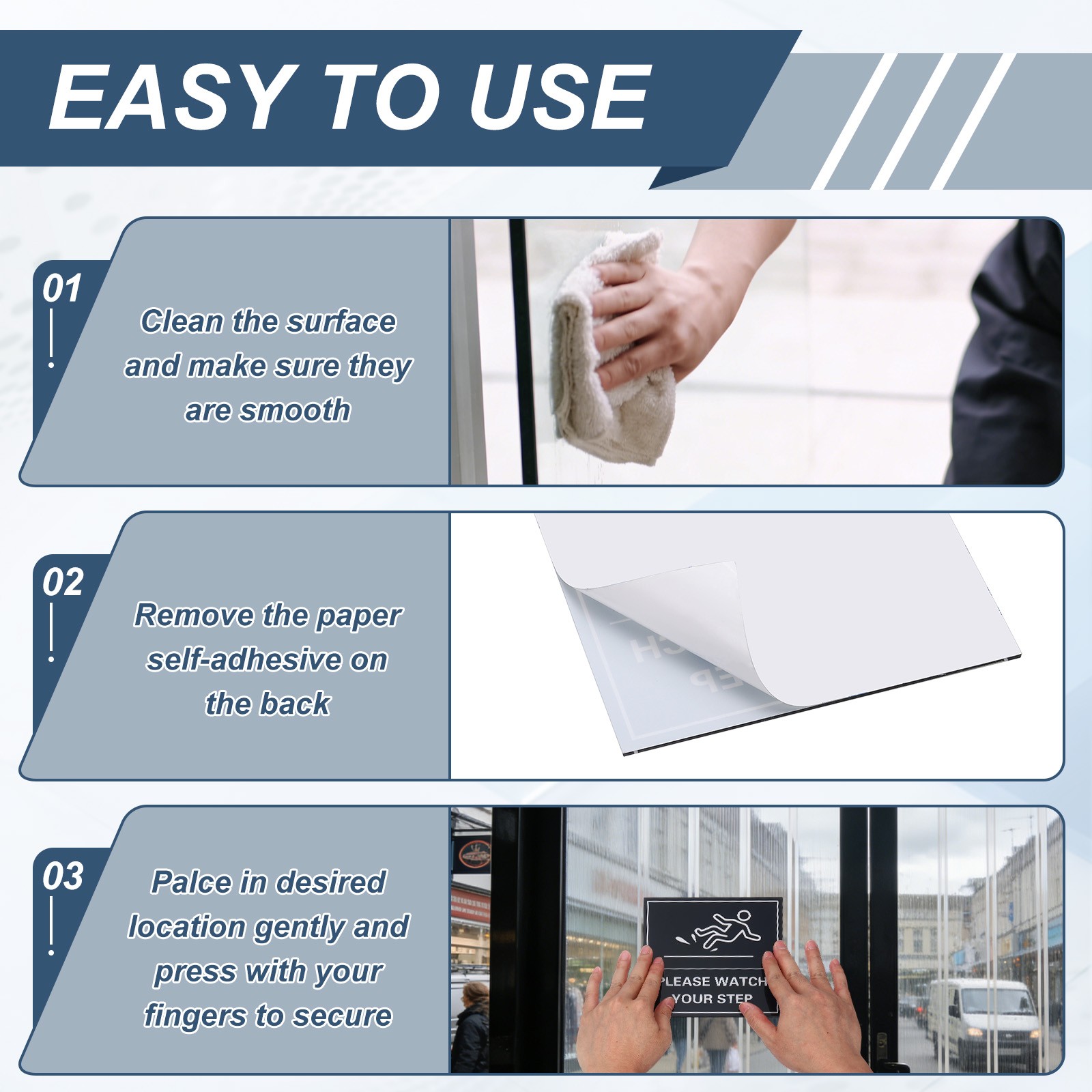 EASY TO USE

01

Clean the surface and make sure they are smooth

02

Remove the paper self-adhesive on the back

03

Palce in desired location gently and press with your fingers to secure

PLEASE WATCH YOUR STEP