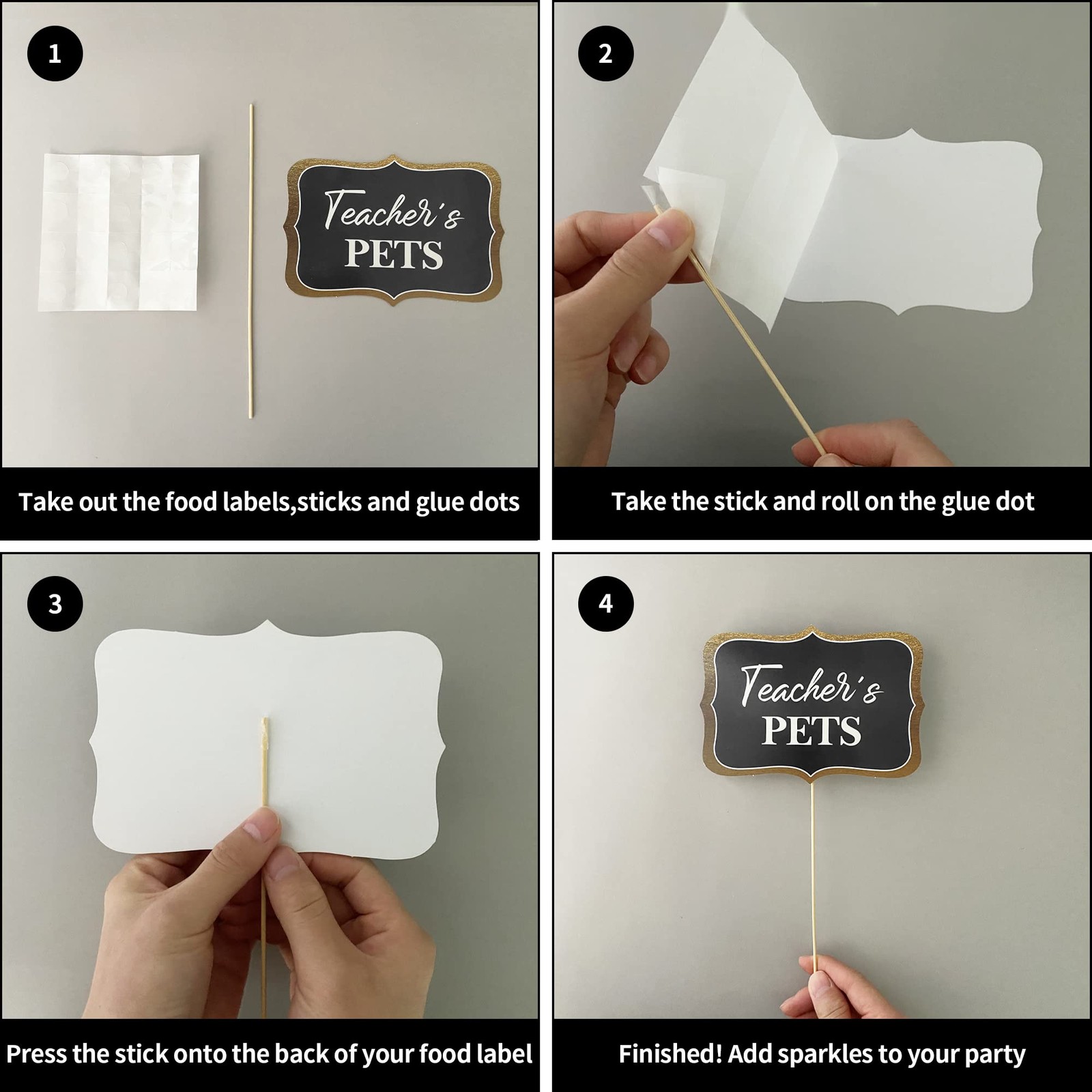 1

Teacher's PETS

Take out the food labels,sticks and glue dots

2

Take the stick and roll on the glue dot

3

Press the stick onto the back of your food label

4

Teacher's PETS

Finished! Add sparkles to your party