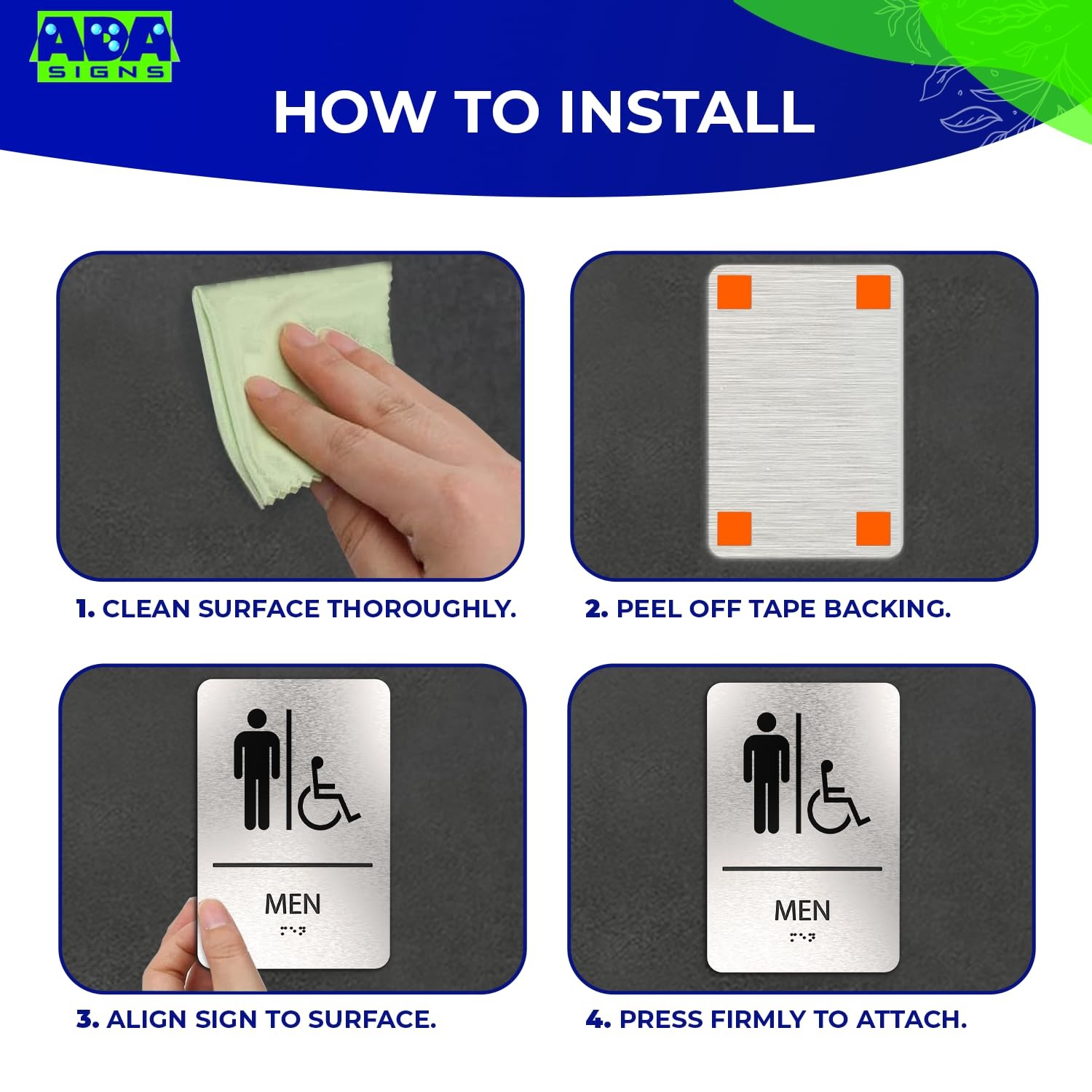 ADA SIGNS

HOW TO INSTALL

1. CLEAN SURFACE THOROUGHLY.

2. PEEL OFF TAPE BACKING.

MEN

3. ALIGN SIGN TO SURFACE.

MEN

4. PRESS FIRMLY TO ATTACH.