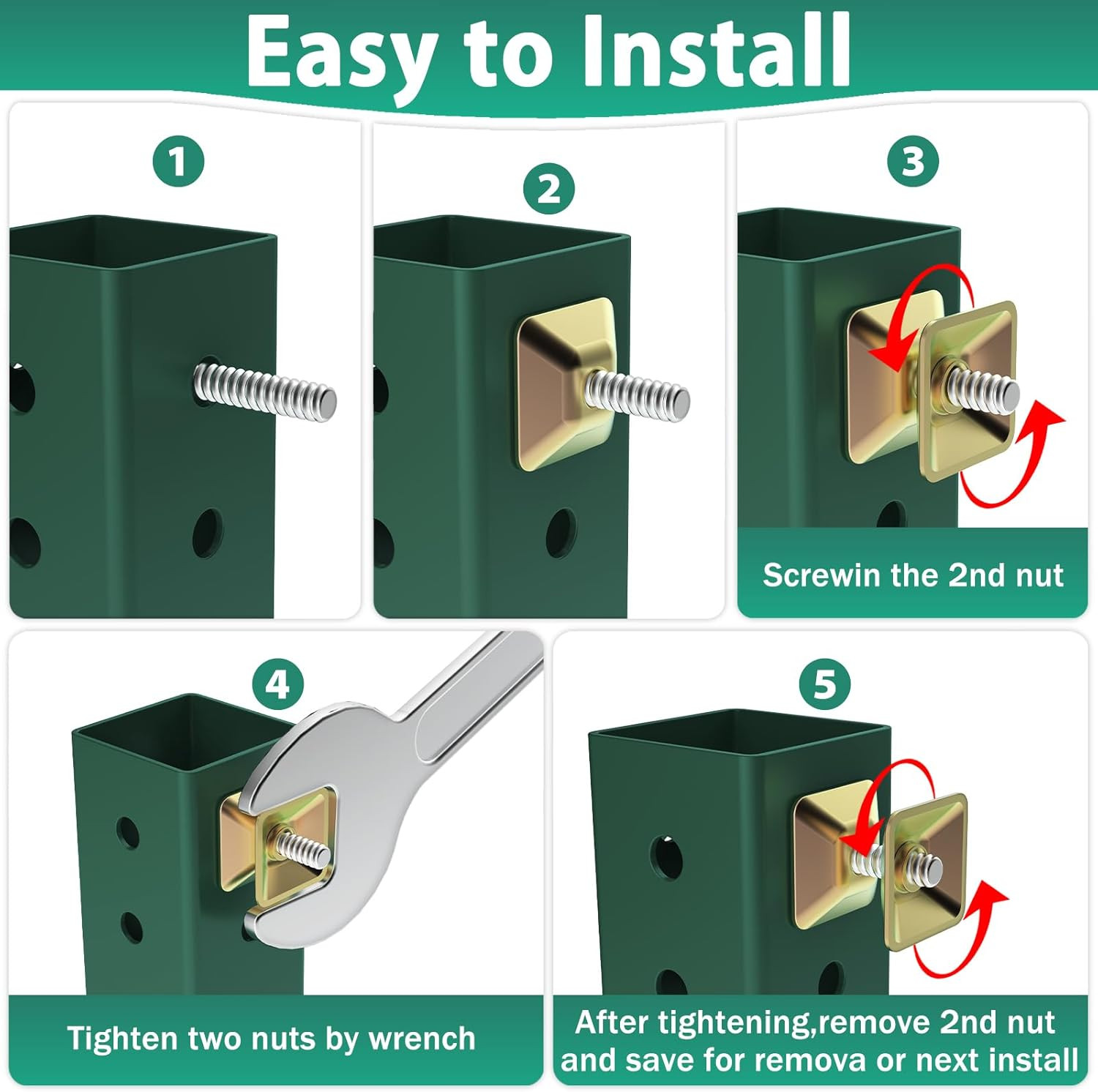 Easy to Install

1

2

3

Screwin the 2nd nut

4

Tighten two nuts by wrench

5

After tightening,remove 2nd nut and save for remova or next install