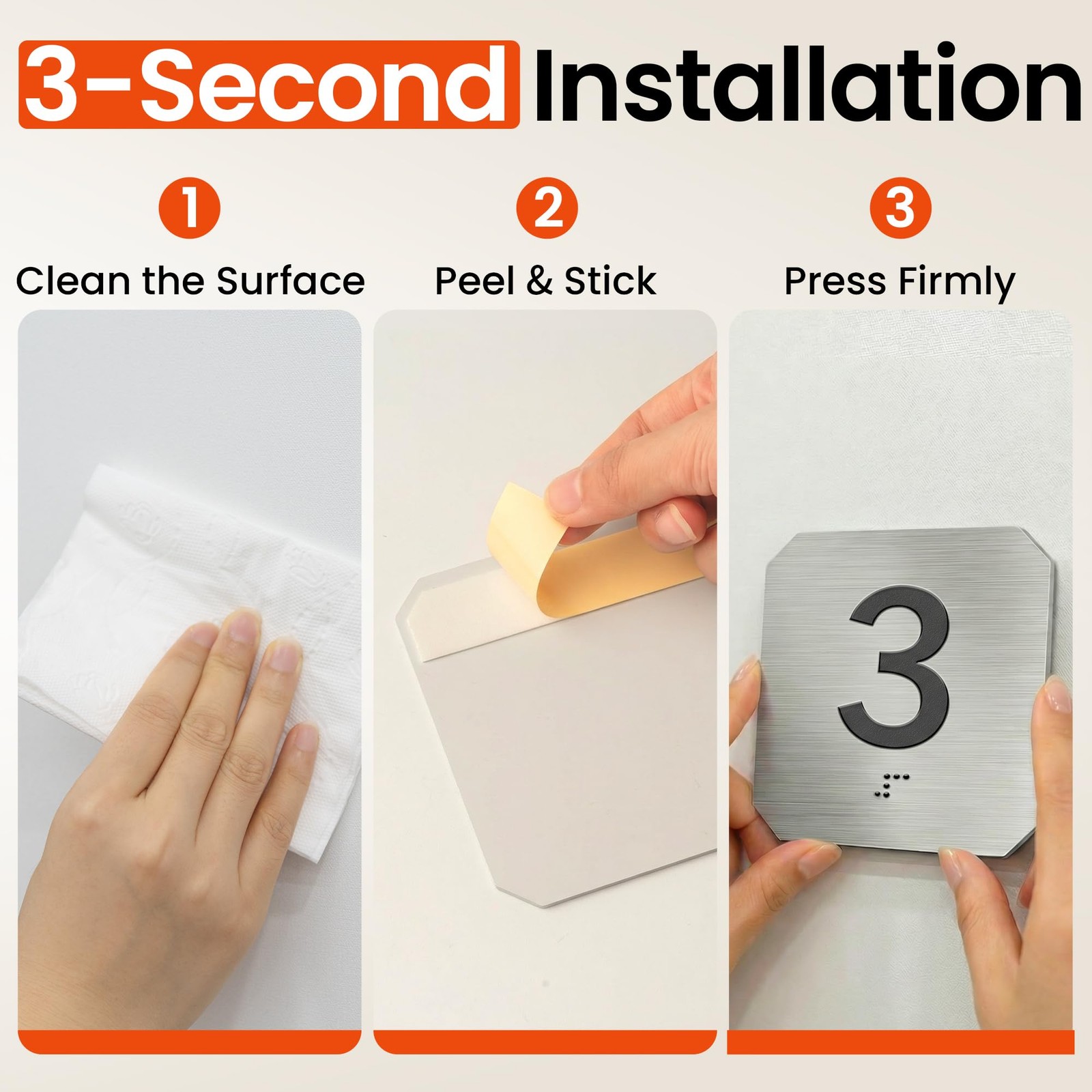 3-Second Installation

1
Clean the Surface

2
Peel & Stick

3
Press Firmly

3