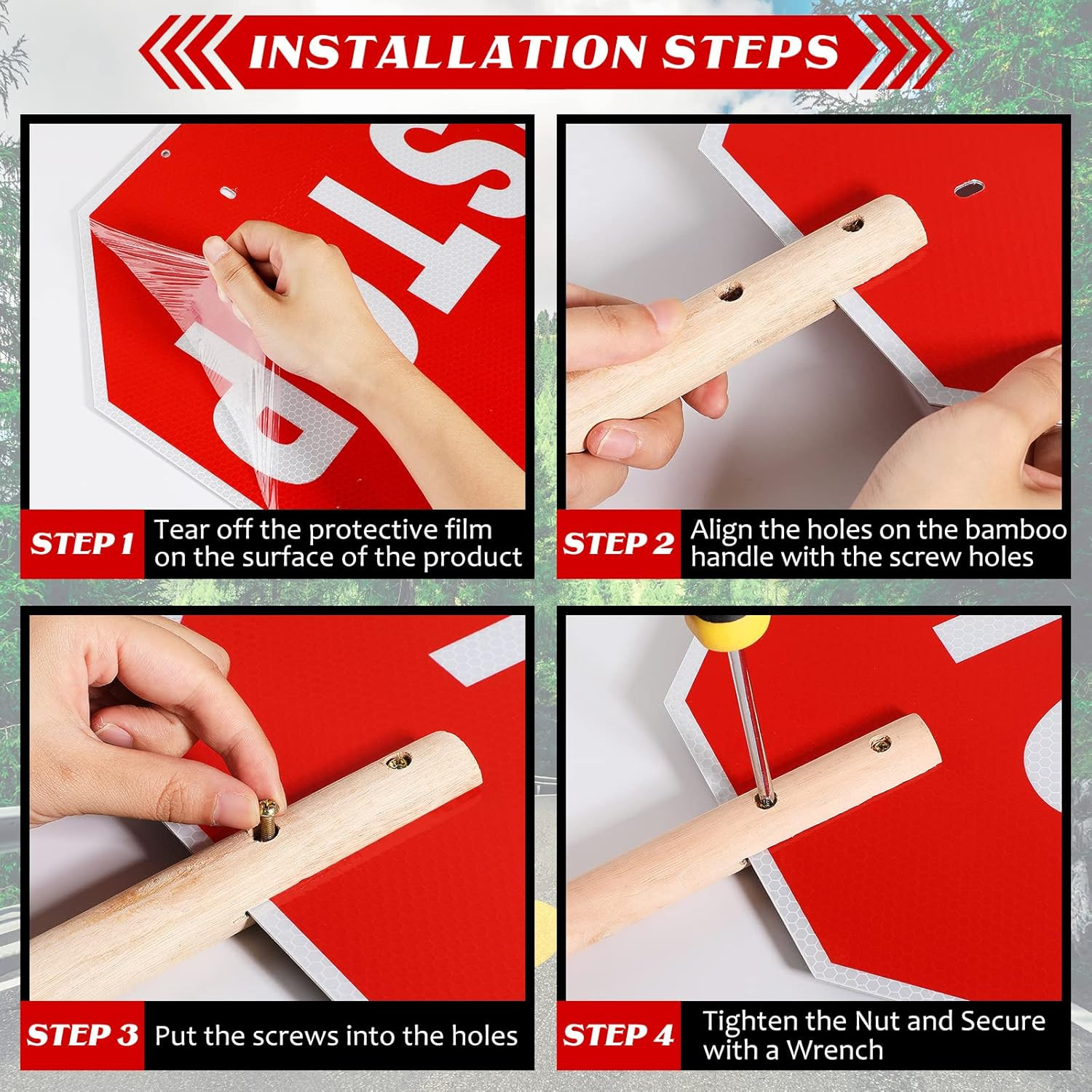 INSTALLATION STEPS

STOP

STEP 1 Tear off the protective film on the surface of the product

STEP 2 Align the holes on the bamboo handle with the screw holes

STEP 3 Put the screws into the holes

STEP 4 Tighten the Nut and Secure with a Wrench